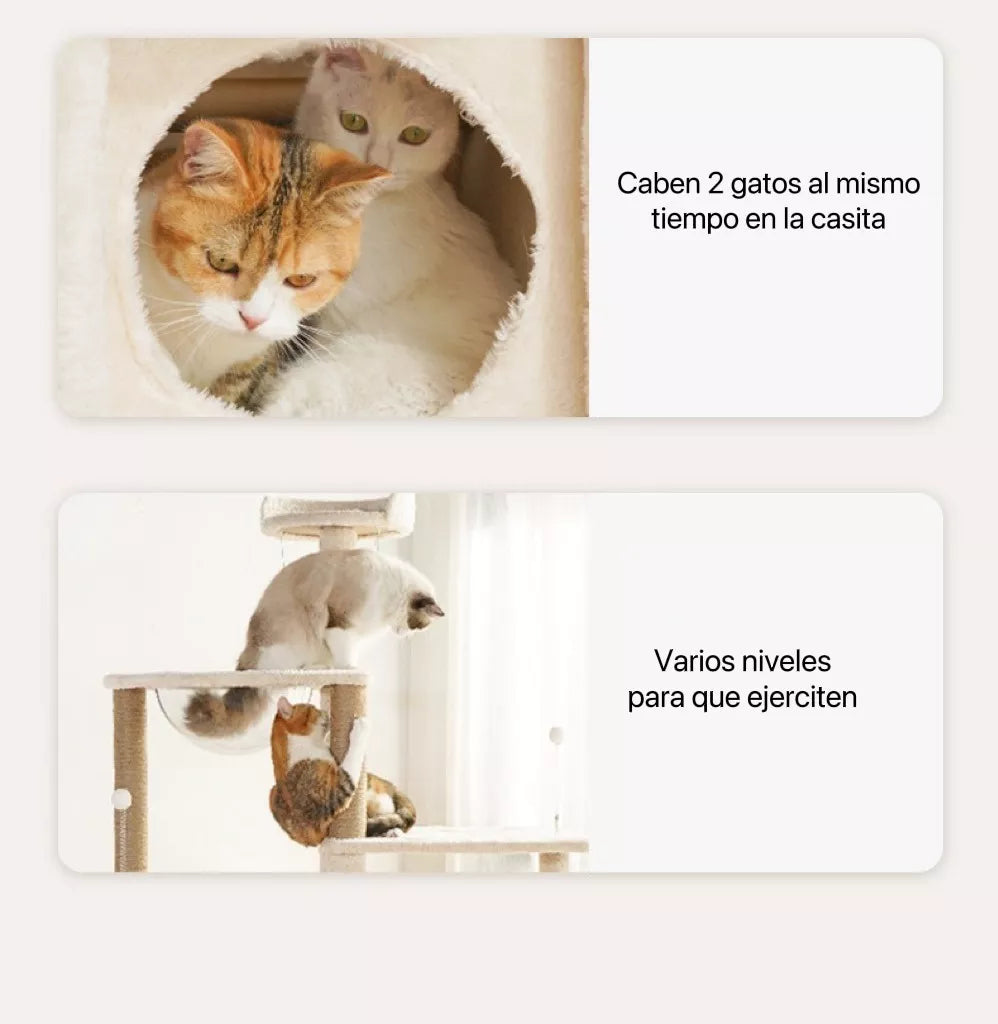 Caben 2 gatos al mismo tiempo en la casita

Varios niveles para que ejerciten